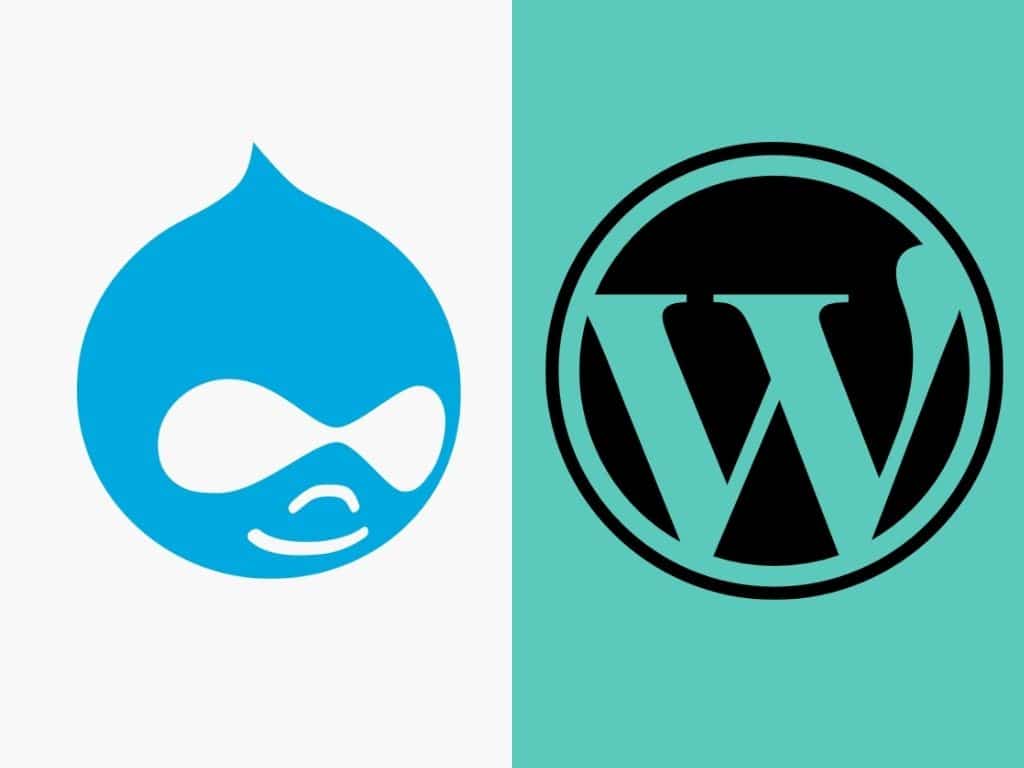 W